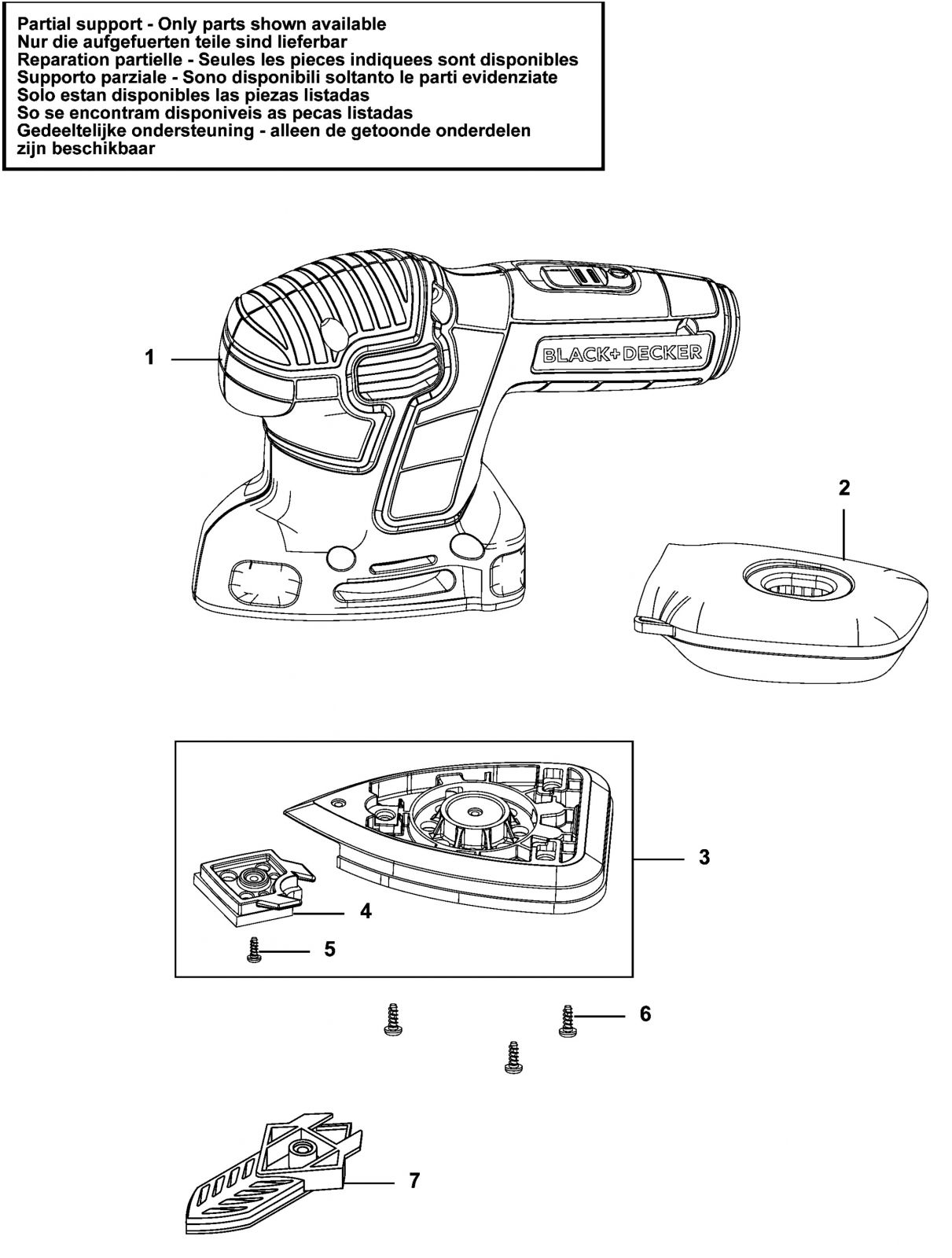 Partial support - Only parts shown available
Nur die aufgefuerten teile sind lieferbar
Reparation partielle - Seules les pieces indiquees sont disponibles
Supporto parziale - Sono disponibili soltanto le parti evidenziate
Solo estan disponibles las piezas listadas
So se encontram disponiveis as pecas listadas
Gedeeltelijke ondersteuning - alleen de getoonde onderdelen zijn beschikbaar

1

BLACK+DECKER

2

3

4

5

6

7